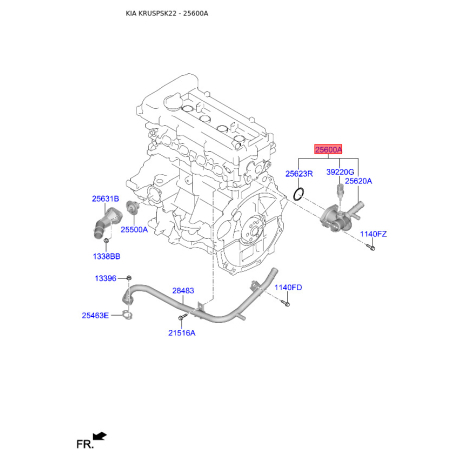 KIA KRUSPSK22 - 25600A

25600A
25623R
39220G
25620A
25631B
25500A
1140FZ
1338BB
13396
28483
1140FD
25463E
21516A

FR.