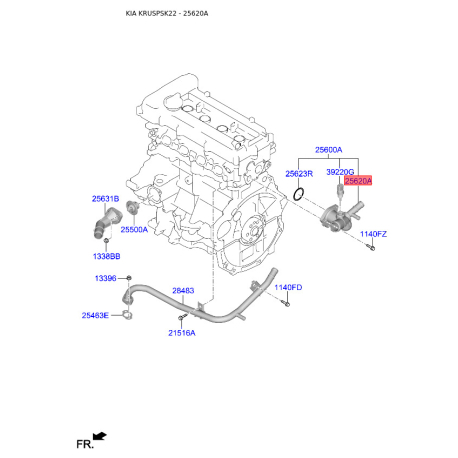 KIA KRUSPSK22 - 25620A

25600A
25623R
39220G
25620A
1140FZ
25631B
25500A
1338BB
13396
28483
1140FD
25463E
21516A

FR.