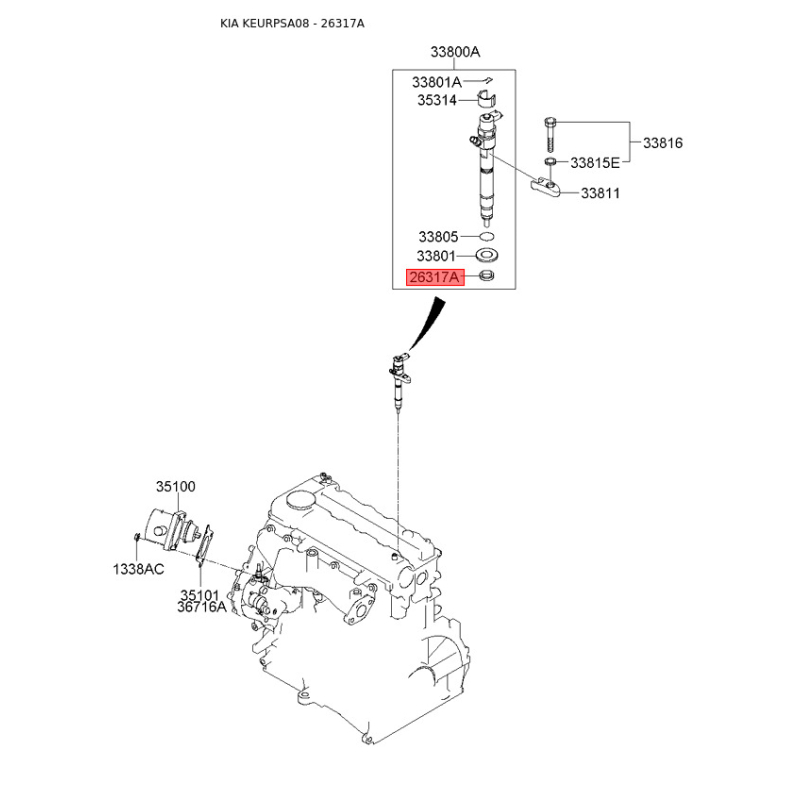 KIA KEURPSA08 - 26317A

33800A
33801A
35314
33816
33815E
33811
33805
33801
26317A

35100
1338AC
35101
36716A