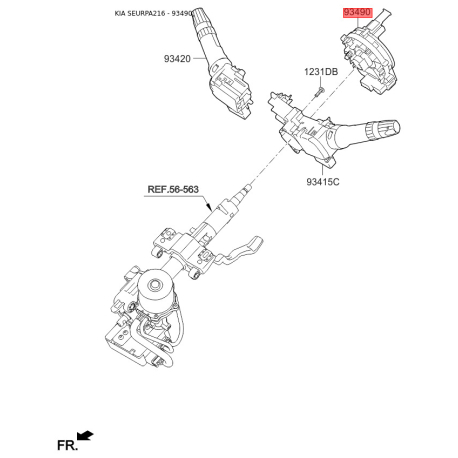 KIA SEURPA216 - 93490

93490

93420

1231DB

93415C

REF.56-563

FR.