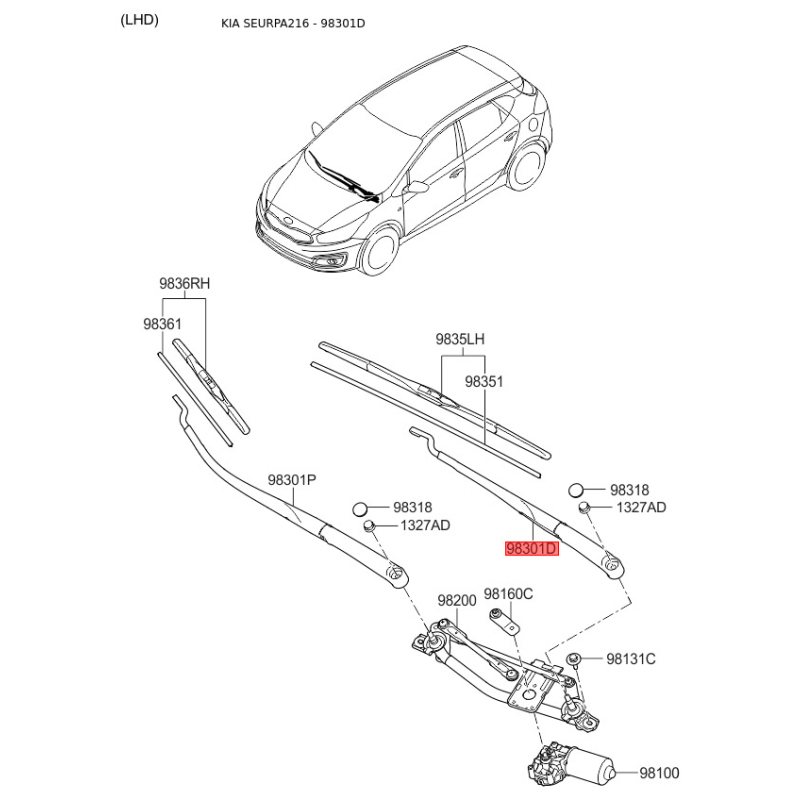 (LHD)

KIA SEURPA216 - 98301D

9836RH
98361
9835LH
98351
98301P
98318
1327AD
98318
1327AD
98301D
98200
98160C
98131C
98100