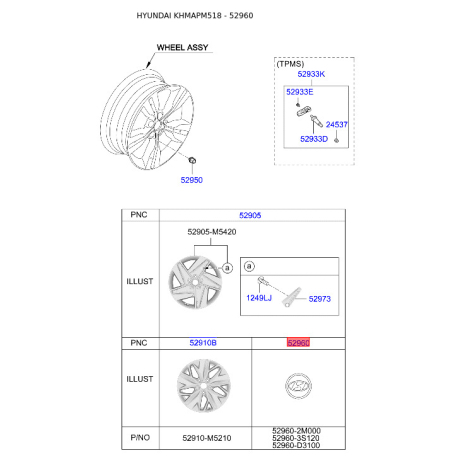 HYUNDAI KHMAPM518 - 52960

WHEEL ASSY

52950

(TPMS)
52933K
52933E
24537
52933D

| PNC | 52905 | |
|---|---|---|
| ILLUST | 52905-M5420 a a 1249LJ 52973 | |
| PNC | 52910B | 52960 |
| ILLUST | | |
| P/NO | 52910-M5210 | 52960-2M000 52960-3S120 52960-D3100 |