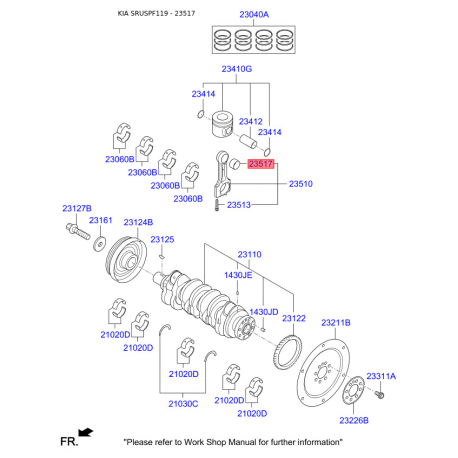 KIA SRUSPF119 - 23517

23040A

23410G

23414

23412

23414

23060B

23060B

23060B

23060B

23517

23510

23513

23127B

23161

23124B

23125

23110

1430JE

1430JD

23122

23211B

21020D

21020D

21020D

21030C

21020D

21020D

23311A

23226B

FR.

"Please refer to Work Shop Manual for further information"