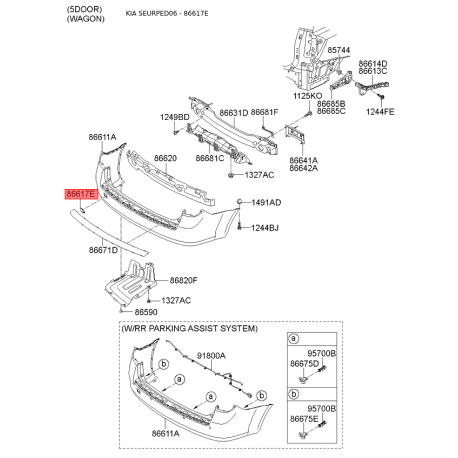 (5DOOR)
(WAGON)

KIA SEURPED06 - 86617E

85744
86614D
86613C
1125KO
86685B
86685C
1244FE
1249BD
86631D
86681F
86611A
86620
86681C
86641A
86642A
1327AC
86617E
1491AD
1244BJ
86671D
86820F
1327AC
86590

(W/RR PARKING ASSIST SYSTEM)
91800A
b
a
a
b
86611A
a
95700B
86675D
b
95700B
86675E