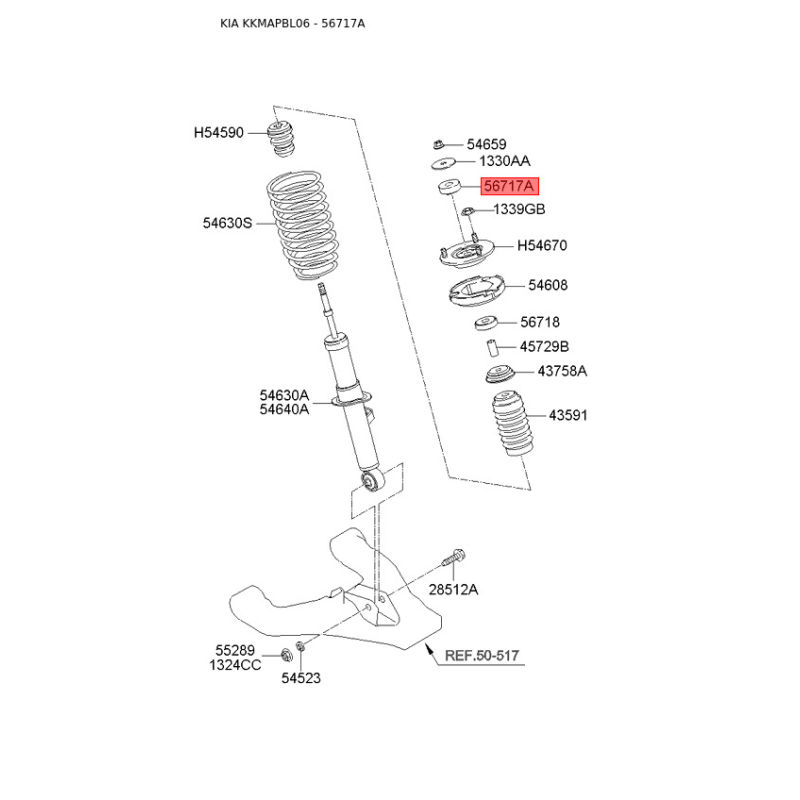 KIA KKMAPBL06 - 56717A

H54590

54630S

54630A
54640A

54659
1330AA
56717A
1339GB
H54670
54608
56718
45729B
43758A
43591

28512A

55289
1324CC

54523

REF.50-517