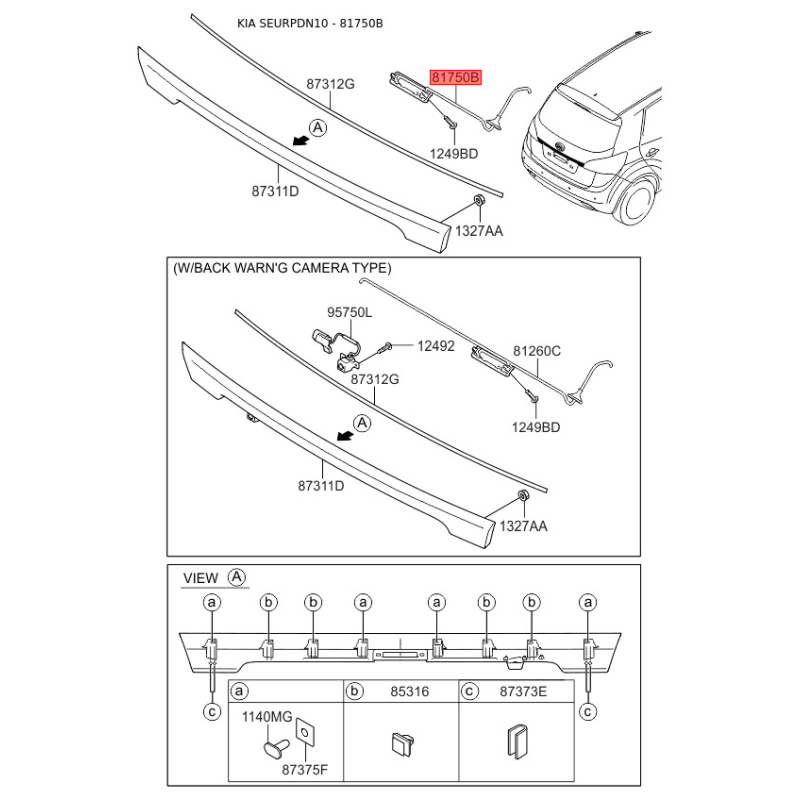 KIA SEURPDN10 - 81750B

87312G
81750B
A
1249BD
87311D
1327AA

(W/BACK WARN'G CAMERA TYPE)

95750L
12492
81260C
87312G
A
1249BD
87311D
1327AA

VIEW A

a b b a a b b a

c c

| a | b 85316 | c 87373E |
|---|---|---|
| 1140MG 87375F | | |