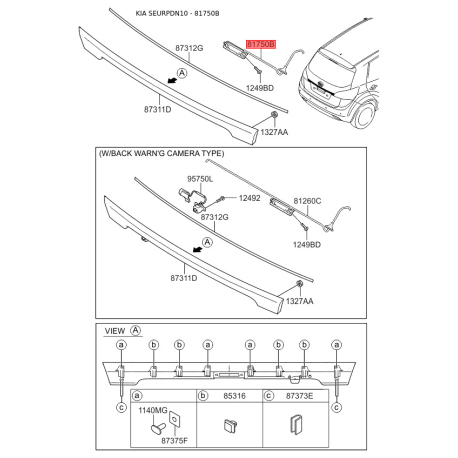 KIA SEURPDN10 - 81750B

87312G
81750B
A
1249BD
87311D
1327AA

(W/BACK WARN'G CAMERA TYPE)
95750L
12492
81260C
87312G
A
1249BD
87311D
1327AA

VIEW A
a b b a a b b a
c c

| a | b 85316 | c 87373E |
|---|---|---|
| 1140MG 87375F | | |