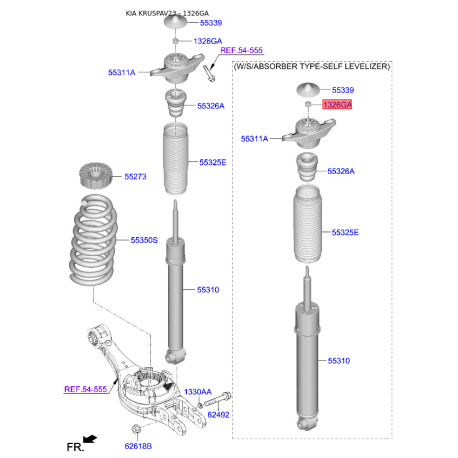 KIA KRUSPAV23 - 1326GA

55339

1326GA

REF.54-555

55311A

55326A

55325E

55273

55350S

55310

REF.54-555

1330AA

62492

62618B

FR.

(W/S/ABSORBER TYPE-SELF LEVELIZER)

55339

1326GA

55311A

55326A

55325E

55310