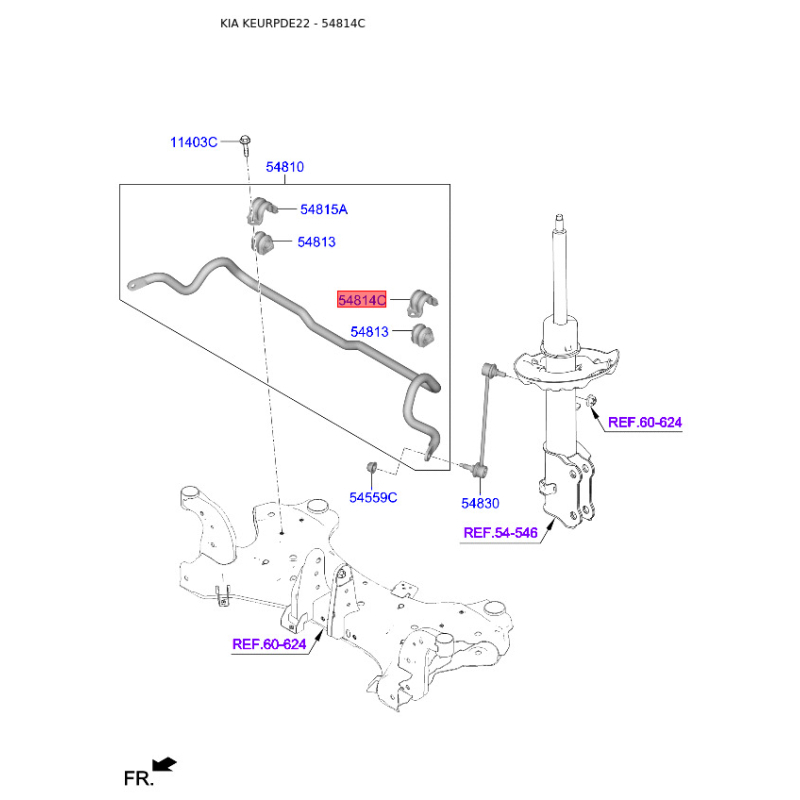 KIA KEURPDE22 - 54814C

11403C
54810
54815A
54813
54814C
54813
REF.60-624
54559C
54830
REF.54-546
REF.60-624
FR.