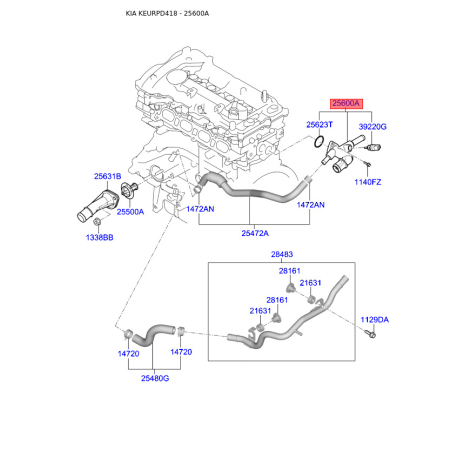 KIA KEURPD418 - 25600A

25600A
25623T
39220G
1140FZ
25631B
25500A
1338BB
1472AN
1472AN
25472A
28483
28161
21631
28161
21631
1129DA
14720
14720
25480G