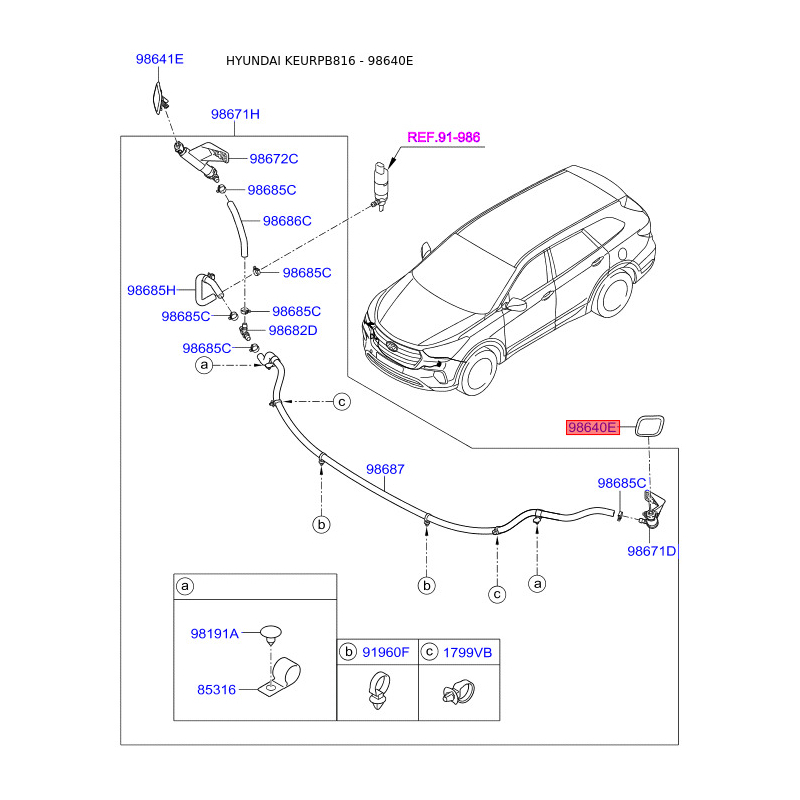 98641E

HYUNDAI KEURPB816 - 98640E

98671H

REF.91-986

98672C

98685C

98686C

98685C

98685H

98685C

98685C

98682D

98685C

a

c

98640E

98687

98685C

b

98671D

b

c

a

a

98191A

85316

b 91960F

c 1799VB