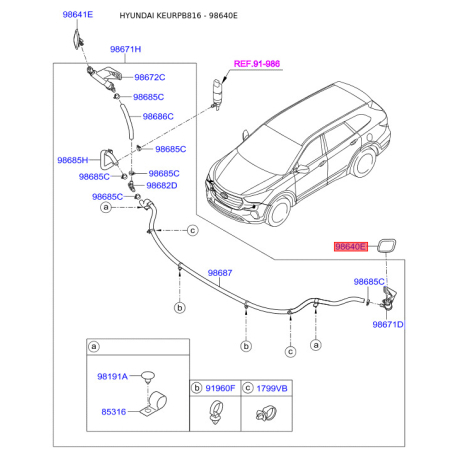 98641E
HYUNDAI KEURPB816 - 98640E
98671H
REF.91-986
98672C
98685C
98686C
98685C
98685H
98685C
98685C
98682D
98685C
a
c
98640E
98687
98685C
b
98671D
b
c
a
a
98191A
85316
b 91960F
c 1799VB