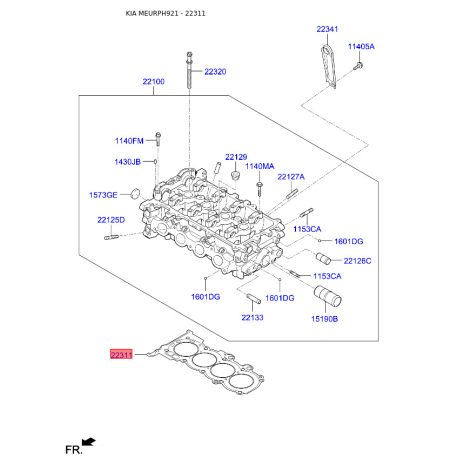 KIA MEURPH921 - 22311

22341
11405A
22320
22100
1140FM
1430JB
22129
1140MA
22127A
1573GE
22125D
1153CA
1601DG
22126C
1153CA
1601DG
1601DG
22133
15190B
22311

FR.