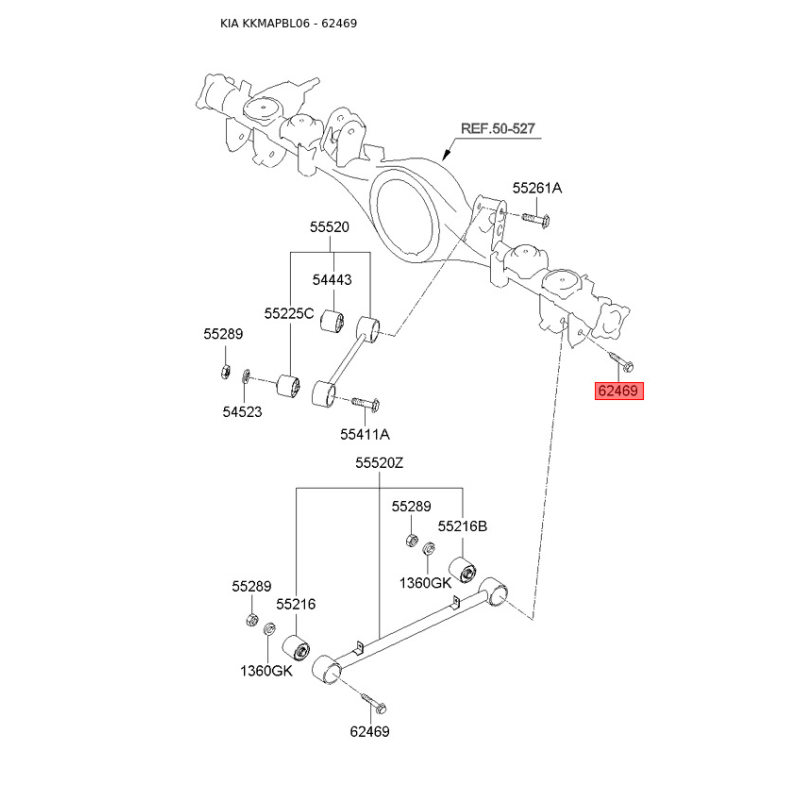 KIA KKMAPBL06 - 62469

REF.50-527

55261A

55520

54443

55225C

55289

54523

55411A

62469

55520Z

55289

55216B

1360GK

55289

55216

1360GK

62469