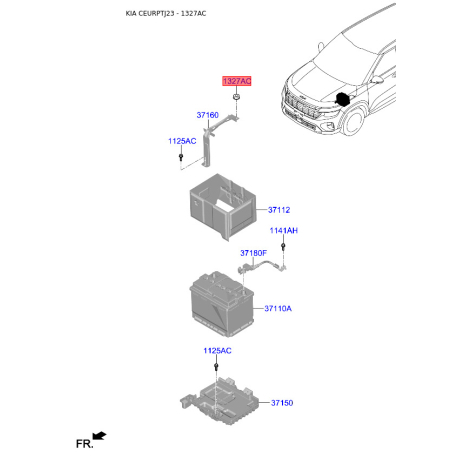 KIA CEURPTJ23 - 1327AC

1327AC

37160

1125AC

37112

1141AH

37180F

37110A

1125AC

37150

FR.