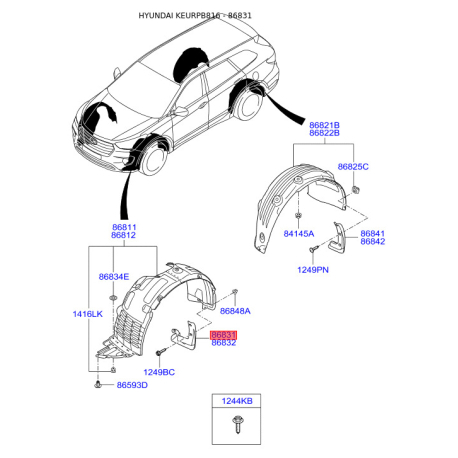 HYUNDAI KEURPB816 - 86831

86821B
86822B

86825C

84145A

86841
86842

1249PN

86811
86812

86834E

1416LK

86848A

86831
86832

1249BC

86593D

1244KB