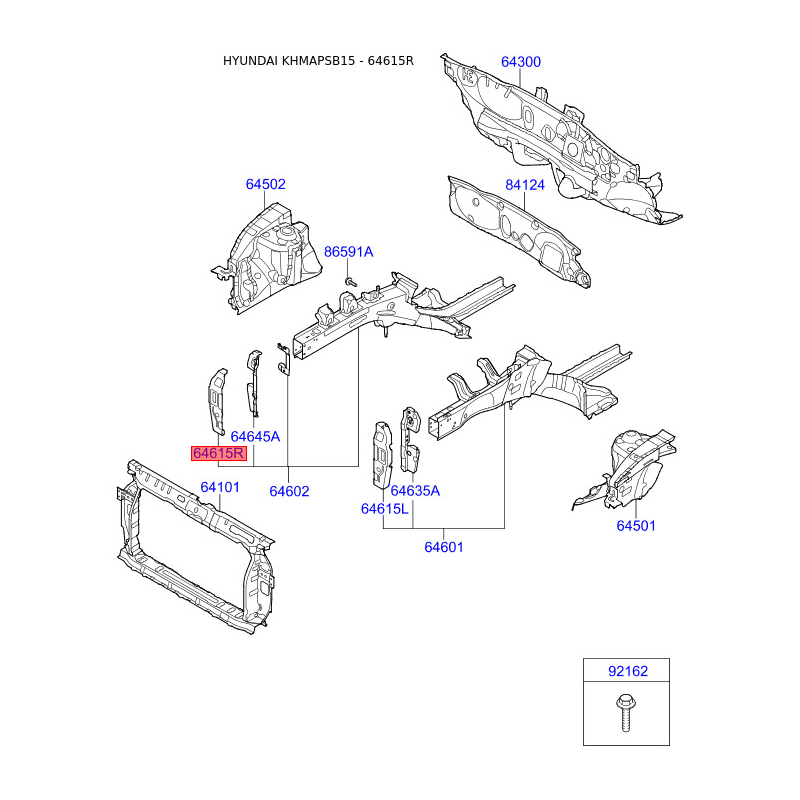 HYUNDAI KHMAPSB15 - 64615R

64300

64502

84124

86591A

64645A

64615R

64101

64602

64635A

64615L

64601

64501

92162