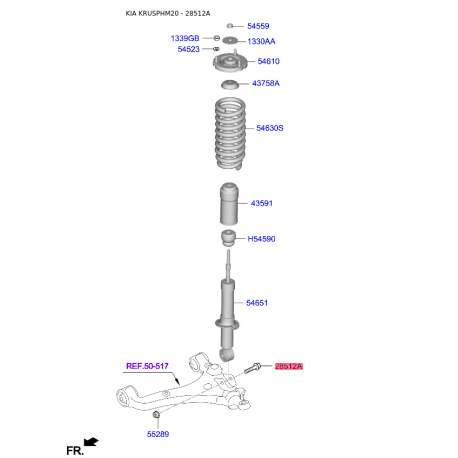 KIA KRUSPHM20 - 28512A

54559
1339GB
1330AA
54523
54810
43758A
54630S
43591
H54590
54651
REF.50-517
28512A
55289
FR.