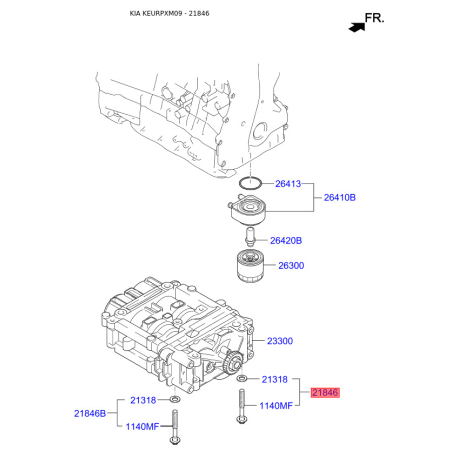 KIA KEURPXM09 - 21846

FR.

26413
26410B
26420B
26300
23300
21318
21846
1140MF
21318
21846B
1140MF