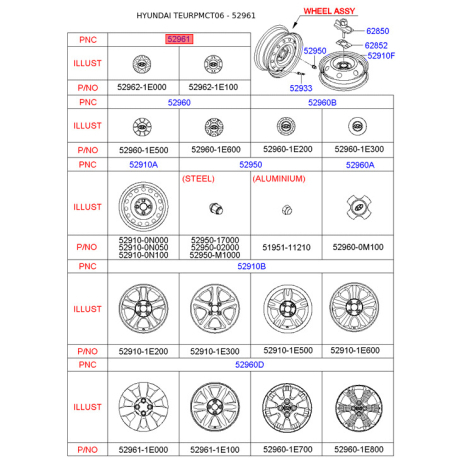 HYUNDAI TEURPMCT06 - 52961

WHEEL ASSY

62850
62852
52910F
52950
52933

| PNC | 52961 | | | |
|---|---|---|---|---|
| ILLUST | | | | |
| P/NO | 52962-1E000 | 52962-1E100 | | |
| PNC | 52960 | | 52960B | |
| ILLUST | | | | |
| P/NO | 52960-1E500 | 52960-1E600 | 52960-1E200 | 52960-1E300 |
| PNC | 52910A | 52950 | | 52960A |
| ILLUST | | (STEEL) | (ALUMINIUM) | |
| P/NO | 52910-0N000 52910-0N050 52910-0N100 | 52950-17000 52950-02000 52950-M1000 | 51951-11210 | 52960-0M100 |
| PNC | 52910B | | | |
| ILLUST | | | | |
| P/NO | 52910-1E200 | 52910-1E300 | 52910-1E500 | 52910-1E600 |
| PNC | 52960D | | | |
| ILLUST | | | | |
| P/NO | 52961-1E000 | 52961-1E100 | 52960-1E700 | 52960-1E800 |