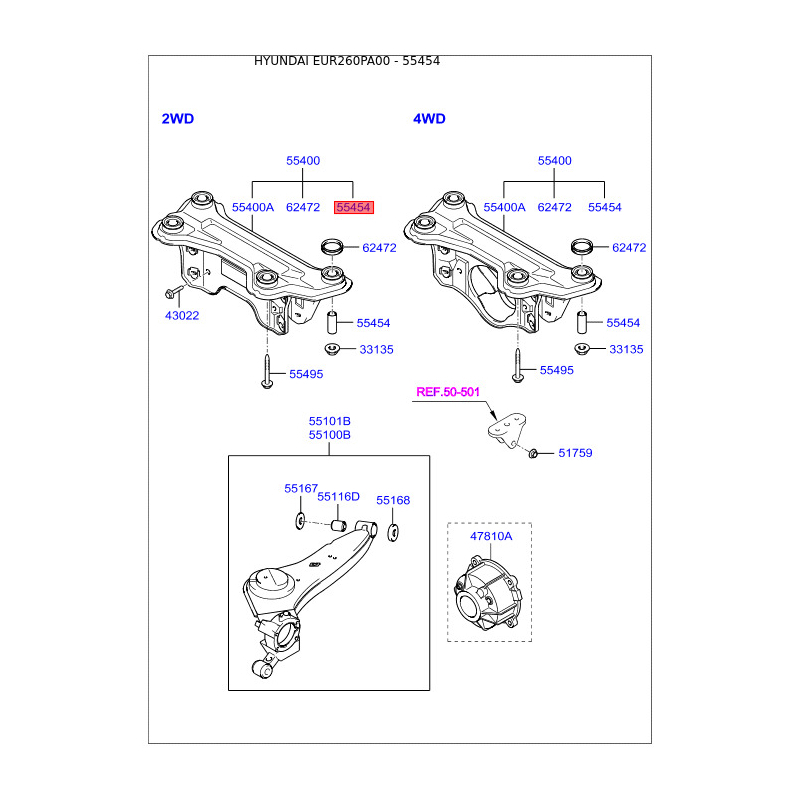 HYUNDAI EUR260PA00 - 55454

2WD

55400
55400A 62472 55454
62472
43022
55454
33135
55495

4WD

55400
55400A 62472 55454
62472
55454
33135
55495

REF.50-501
51759

55101B
55100B
55167
55116D
55168

47810A