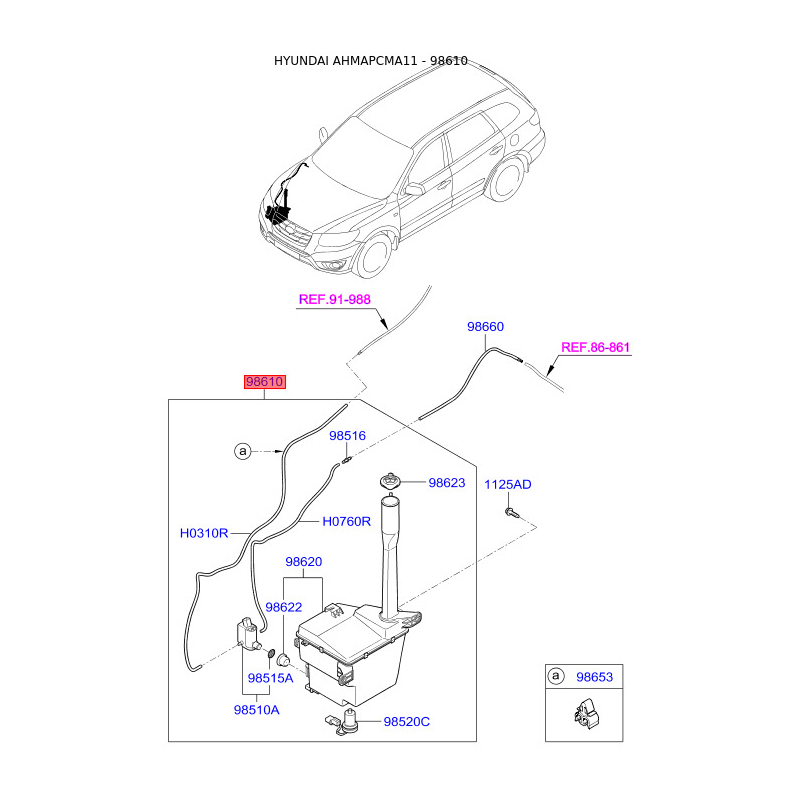 HYUNDAI AHMAPCMA11 - 98610

REF.91-988

98660

REF.86-861

98610

a

98516

98623

1125AD

H0310R

H0760R

98620

98622

98515A

98510A

98520C

a 98653