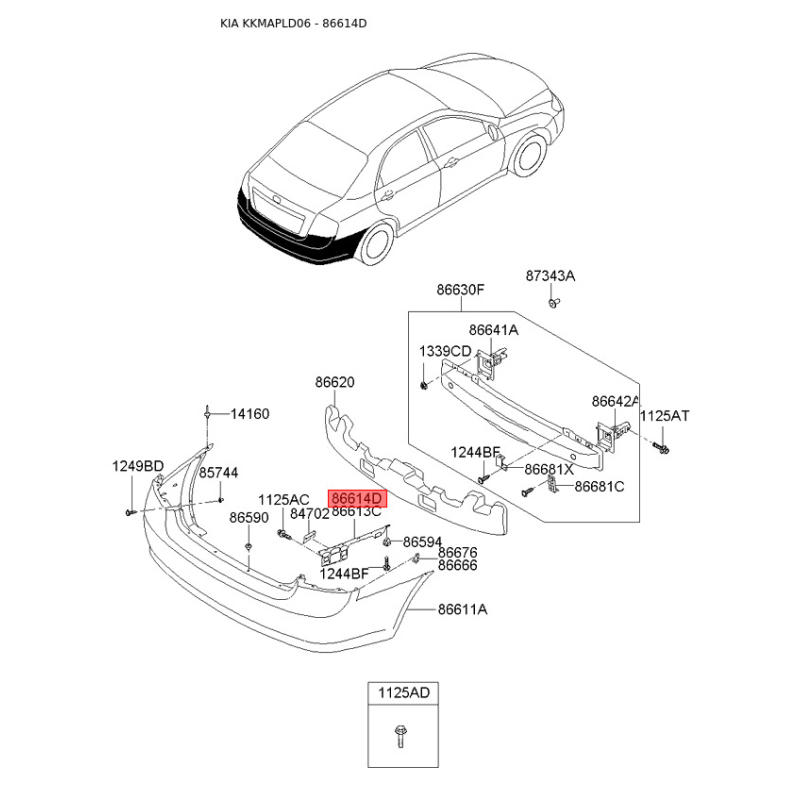 KIA KKMAPLD06 - 86614D

87343A
86630F
86641A
1339CD
86620
86642A
1125AT
14160
1244BF
86681X
86681C
1249BD
85744
1125AC
86614D
84702
86613C
86590
86594
86676
86666
1244BF
86611A

1125AD