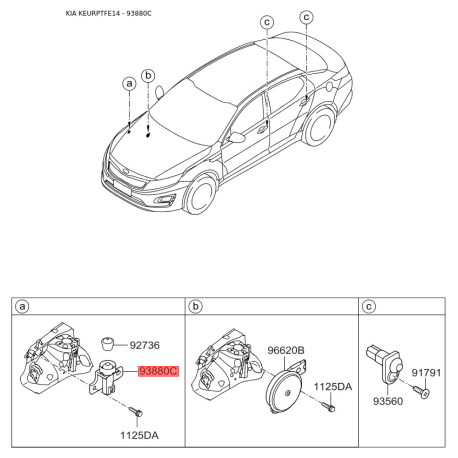 KIA KEURPTFE14 - 93880C

c
c
a
b

a
92736
93880C
1125DA

b
96620B
1125DA

c
91791
93560