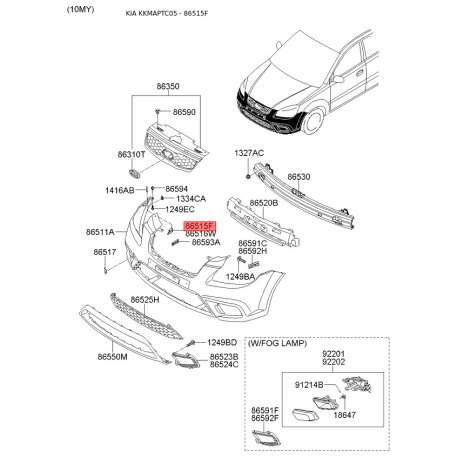 (10MY)

KIA KKMAPTC05 - 86515F

86350

86590

86310T

1327AC

86530

1416AB

86594

1334CA

1249EC

86520B

86511A

86515F

86516W

86593A

86591C

86592H

86517

1249BA

86525H

1249BD

86550M

86523B

86524C

(W/FOG LAMP)

92201

92202

91214B

18647

86591F

86592F