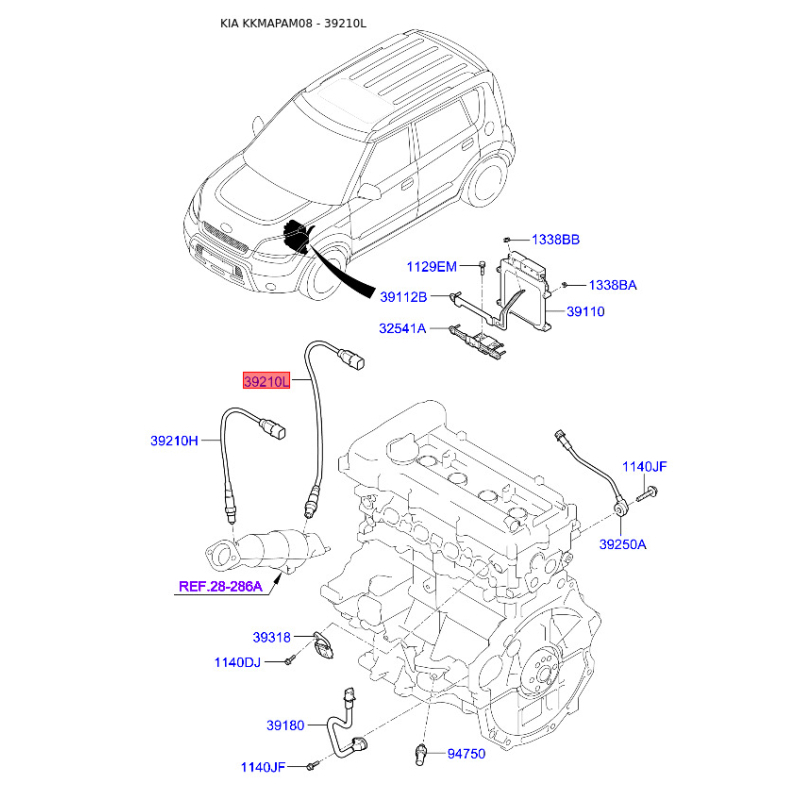 KIA KKMAPAM08 - 39210L

1338BB
1129EM
1338BA
39112B
39110
32541A
39210L
39210H
1140JF
39250A
REF.28-286A
39318
1140DJ
39180
94750
1140JF