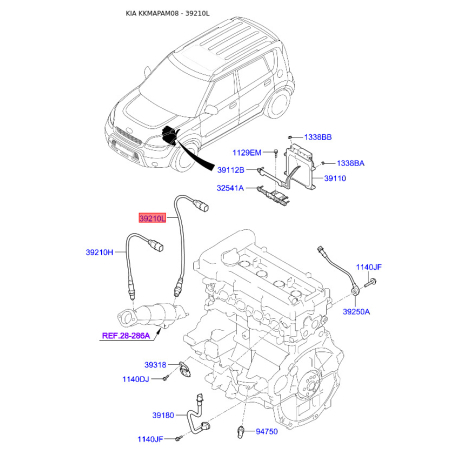 KIA KKMAPAM08 - 39210L

1338BB
1129EM
1338BA
39112B
39110
32541A
39210L
39210H
1140JF
39250A
REF.28-286A
39318
1140DJ
39180
1140JF
94750