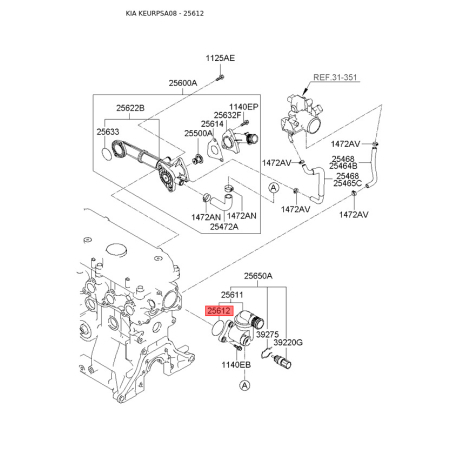 KIA KEURPSA08 - 25612

1125AE
25600A
REF.31-351
25622B
1140EP
25632F
25614
25633
25500A
1472AV
1472AV
25468
25464B
25468
25465C
A
1472AV
1472AV
1472AN
1472AN
25472A
25650A
25611
25612
39275
39220G
1140EB
A