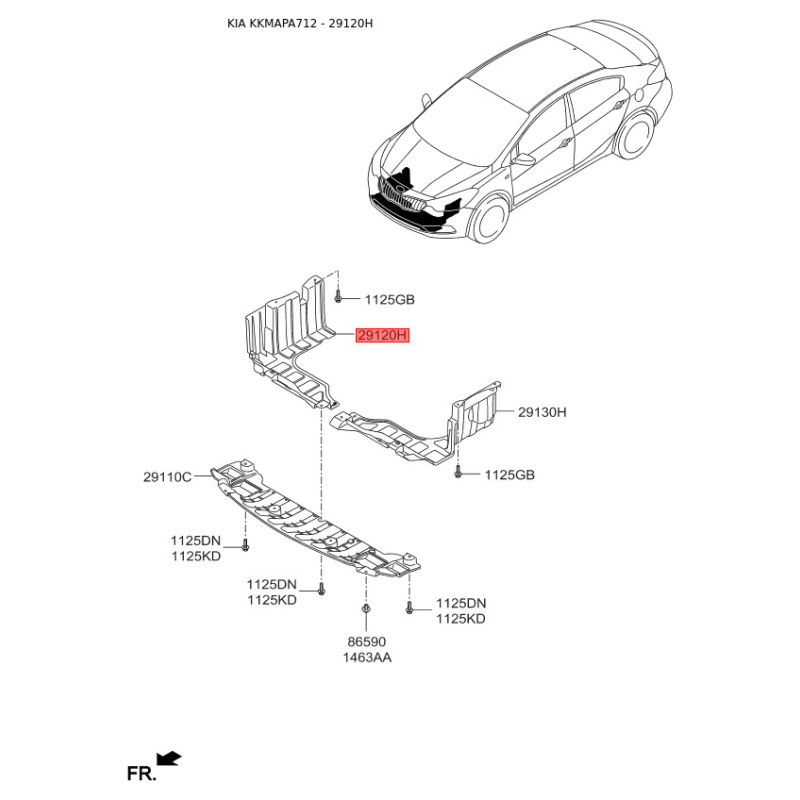 KIA KKMAPA712 - 29120H

1125GB
29120H
29130H
1125GB
29110C
1125DN
1125KD
1125DN
1125KD
1125DN
1125KD
86590
1463AA
FR.