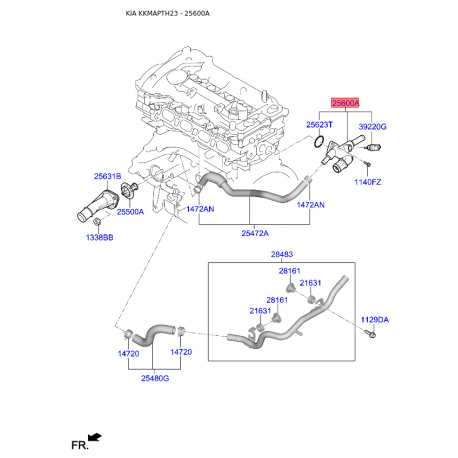 KIA KKMAPTH23 - 25600A

25600A
25623T
39220G
1140FZ
25631B
25500A
1338BB
1472AN
1472AN
25472A
28483
28161
21631
28161
21631
1129DA
14720
14720
25480G

FR.