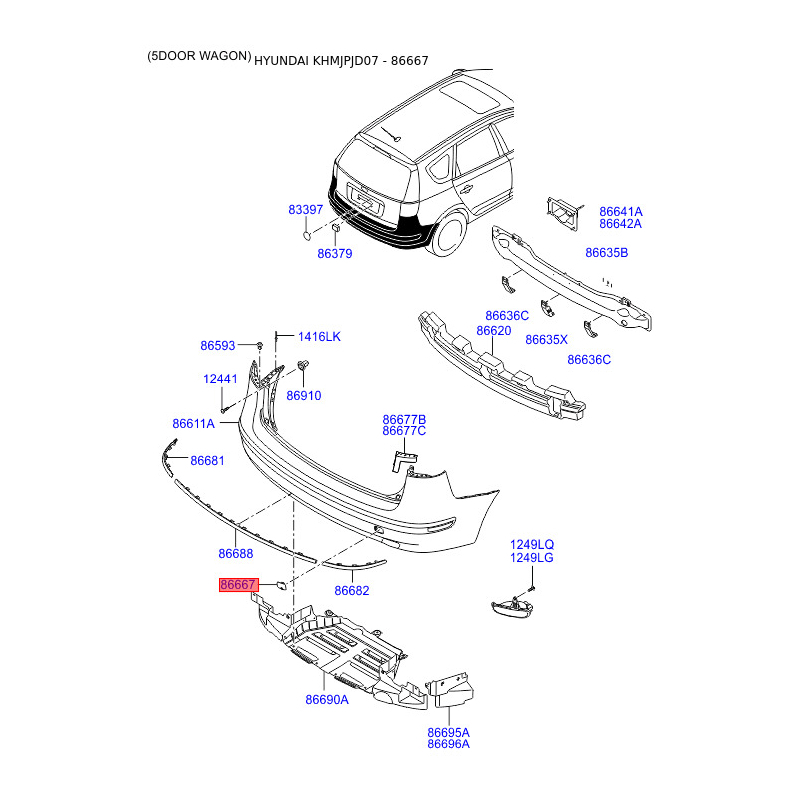 (5DOOR WAGON) HYUNDAI KHMJPJD07 - 86667

83397
86379
86641A
86642A
86635B
86636C
86620
86635X
86636C
86593
1416LK
12441
86910
86611A
86677B
86677C
86681
86688
86667
86682
1249LQ
1249LG
86690A
86695A
86696A