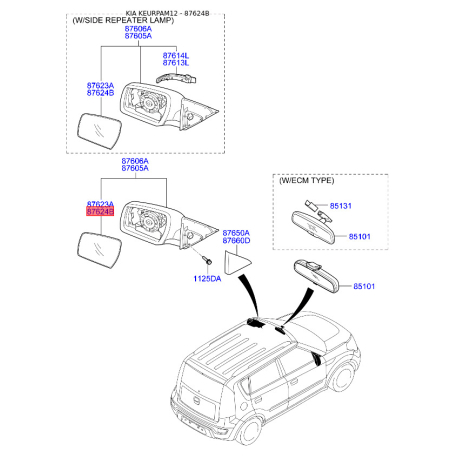 KIA KEURPAM12 - 87624B

(W/SIDE REPEATER LAMP)

87606A
87605A

87614L
87613L

87623A
87624B

87606A
87605A

87623A
87624B

87650A
87660D

1125DA

(W/ECM TYPE)

85131

85101

85101