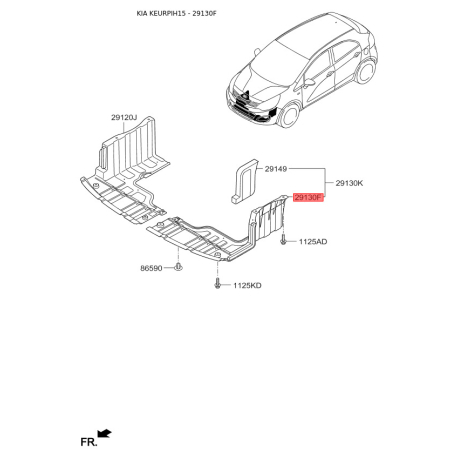 KIA KEURPIH15 - 29130F

29120J

29149

29130K

29130F

1125AD

86590

1125KD

FR.