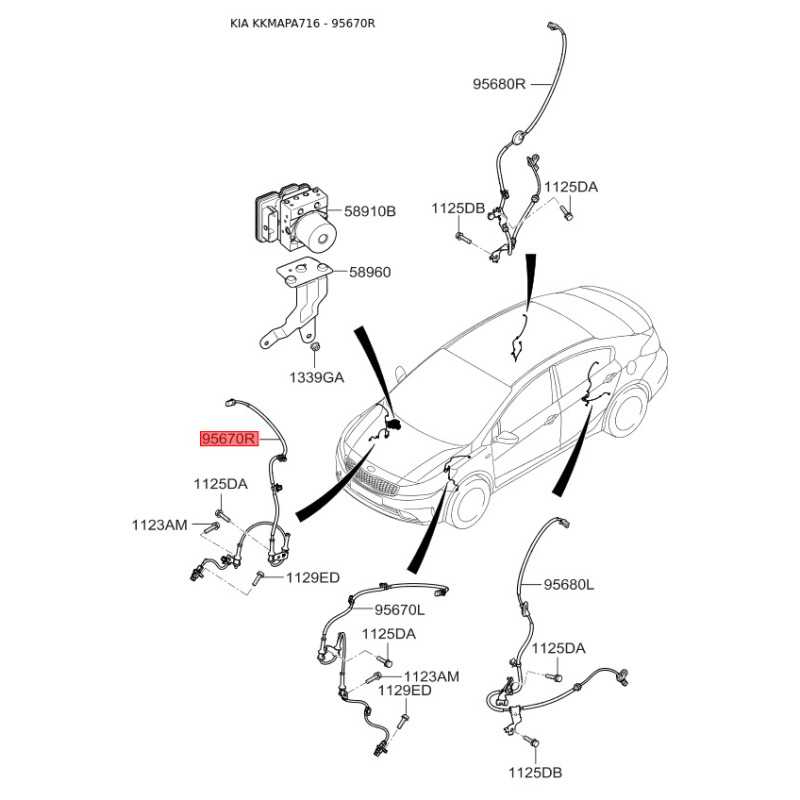 KIA KKMAPA716 - 95670R

95680R

1125DA

1125DB

58910B

58960

1339GA

95670R

1125DA

1123AM

1129ED

95670L

1125DA

1123AM

1129ED

95680L

1125DA

1125DB