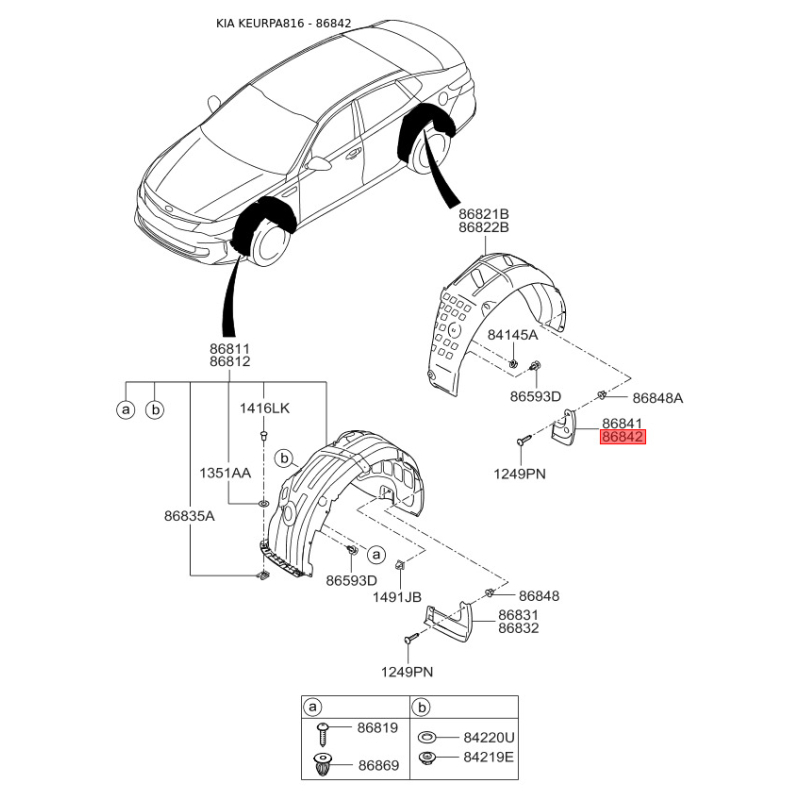 KIA KEURPA816 - 86842

86821B
86822B

84145A

86593D

86848A

86841
86842

1249PN

86811
86812

a
b

1416LK

b

1351AA

86835A

a

86593D

1491JB

86848

86831
86832

1249PN

| a | b |
|---|---|
| 86819 | 84220U |
| 86869 | 84219E |