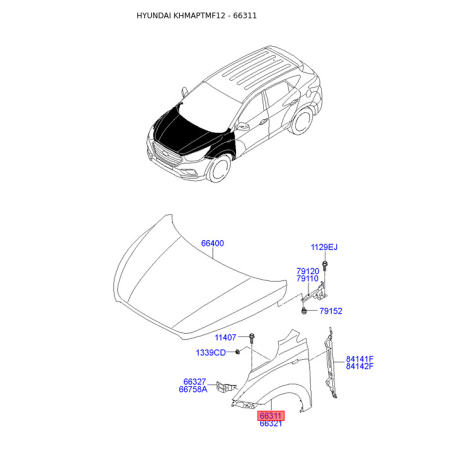 HYUNDAI KHMAPTMF12 - 66311

66400

1129EJ

79120
79110

79152

11407

1339CD

84141F
84142F

66327
66758A

66311
66321