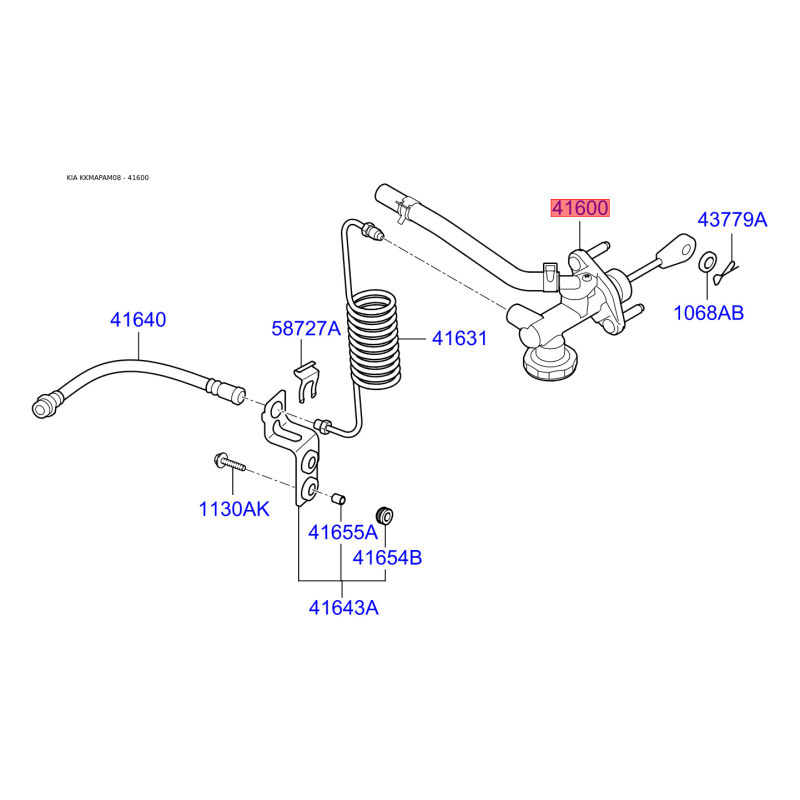 KIA KKMAPAM08 - 41600

41600

43779A

1068AB

41640

58727A

41631

1130AK

41655A

41654B

41643A