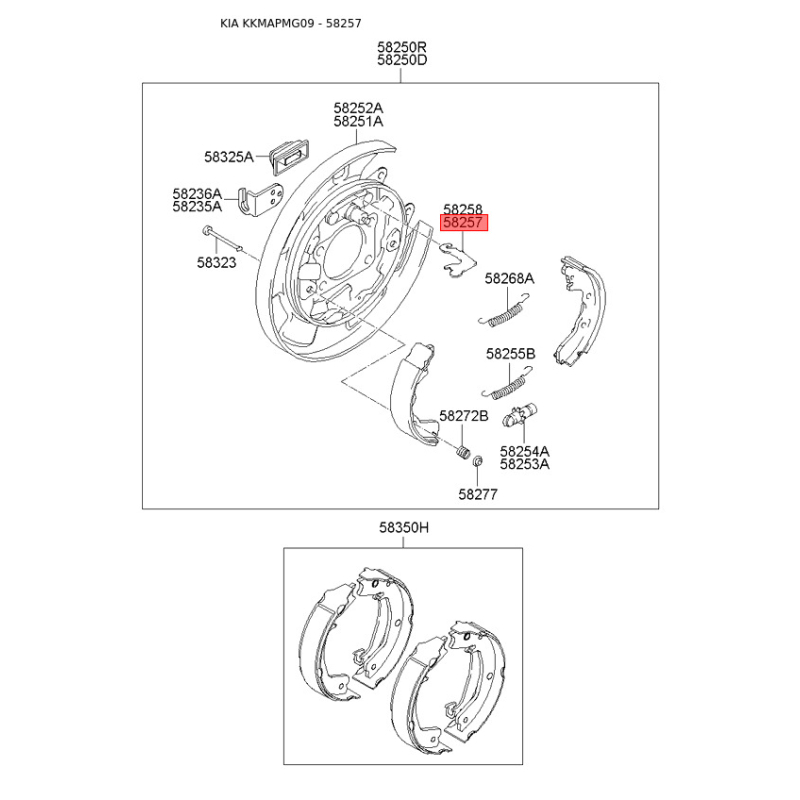 KIA KKMAPMG09 - 58257

58250R
58250D

58252A
58251A

58325A

58236A
58235A

58323

58258
58257

58268A

58255B

58272B

58254A
58253A

58277

58350H