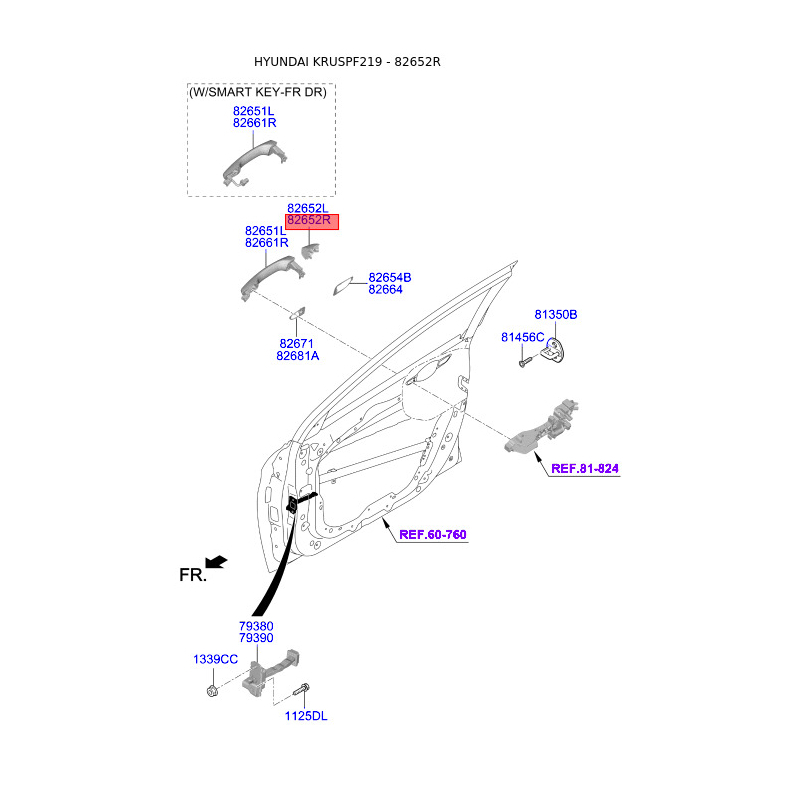 HYUNDAI KRUSPF219 - 82652R

(W/SMART KEY-FR DR)

82651L
82661R

82652L
82652R

82651L
82661R

82654B
82664

82671
82681A

81350B

81456C

REF.81-824

REF.60-760

FR.

79380
79390

1339CC

1125DL