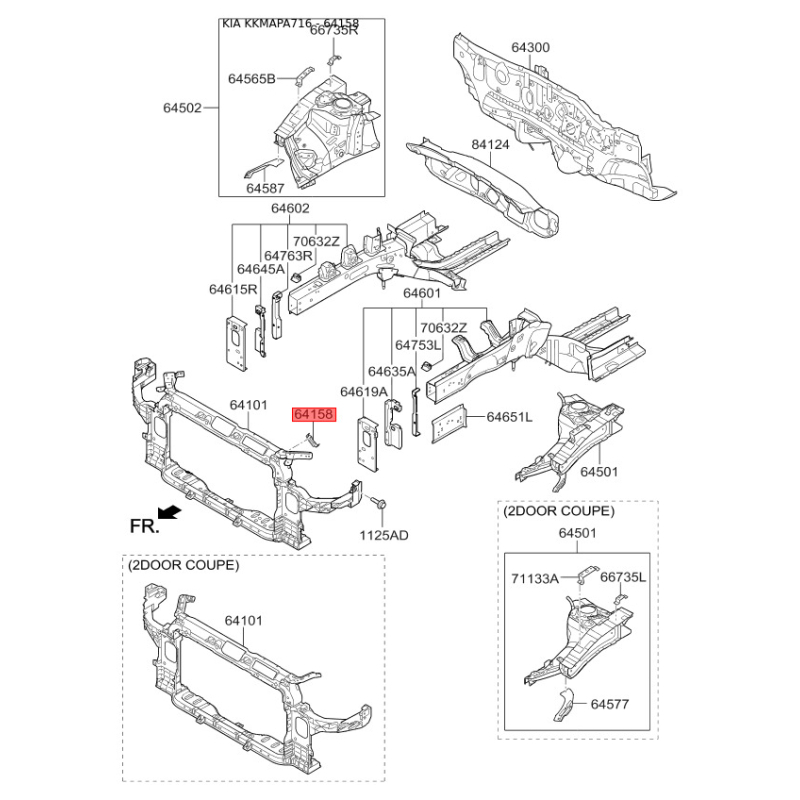 KIA KKMAPA716 - 64158

66735R

64565B

64502

64587

64300

84124

64602

70632Z

64763R

64645A

64615R

64601

70632Z

64753L

64635A

64619A

64651L

64101

64158

64501

FR.

1125AD

(2DOOR COUPE)

64101

(2DOOR COUPE)

64501

71133A

66735L

64577