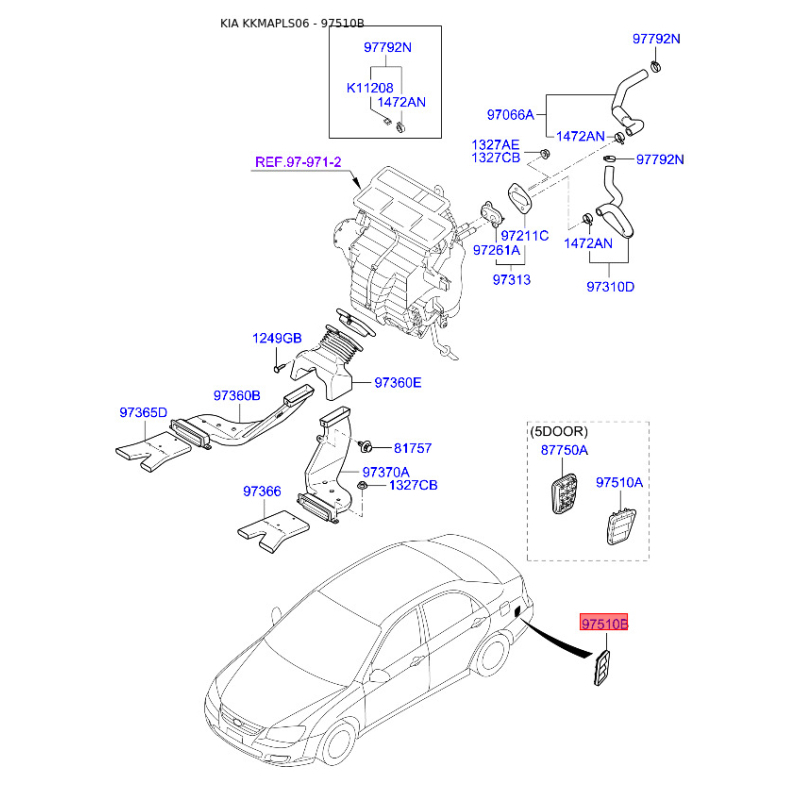 KIA KKMAPLS06 - 97510B

97792N
K11208
1472AN

97792N
97066A
1472AN
1327AE
1327CB
97792N
REF.97-971-2
97211C
97261A
97313
1472AN
97310D

1249GB
97360E
97360B
97365D
81757
97370A
1327CB
97366

(5DOOR)
87750A
97510A

97510B