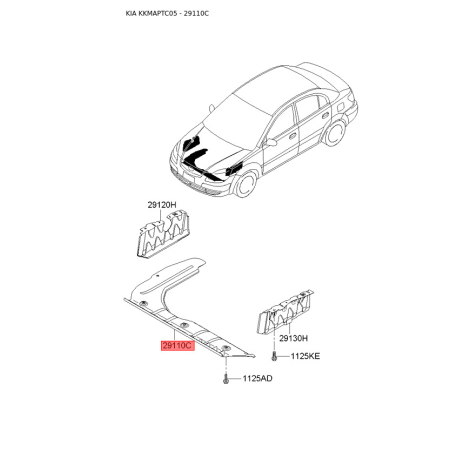 KIA KKMAPTC05 - 29110C

29120H

29110C

29130H

1125KE

1125AD