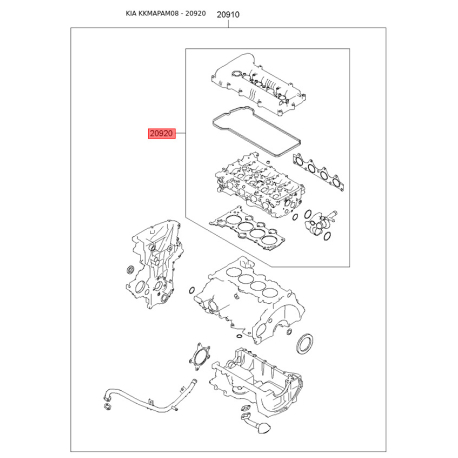 KIA KKMAPAM08 - 20920

20910

20920