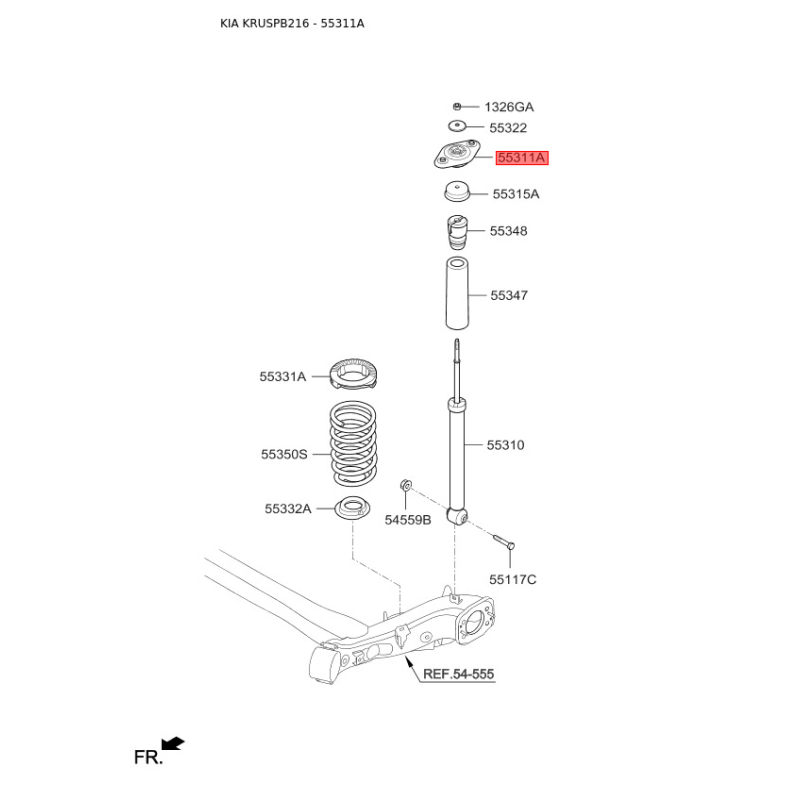 KIA KRUSPB216 - 55311A

1326GA
55322
55311A
55315A
55348
55347
55331A
55350S
55310
55332A
54559B
55117C
REF.54-555
FR.