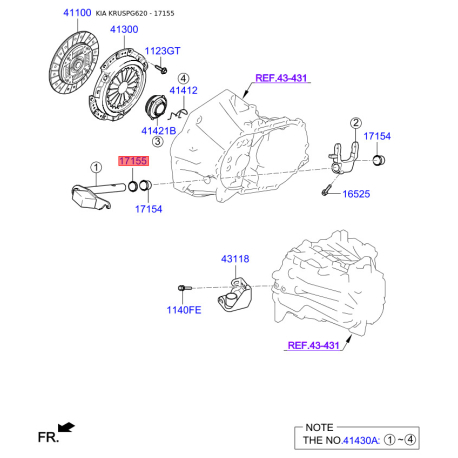 41100 KIA KRUSPG620 - 17155

41300

1123GT

4
41412

REF.43-431

41421B
3

2
17154

1
17155

17154

16525

43118

1140FE

REF.43-431

FR.

NOTE
THE NO.41430A: ①~④