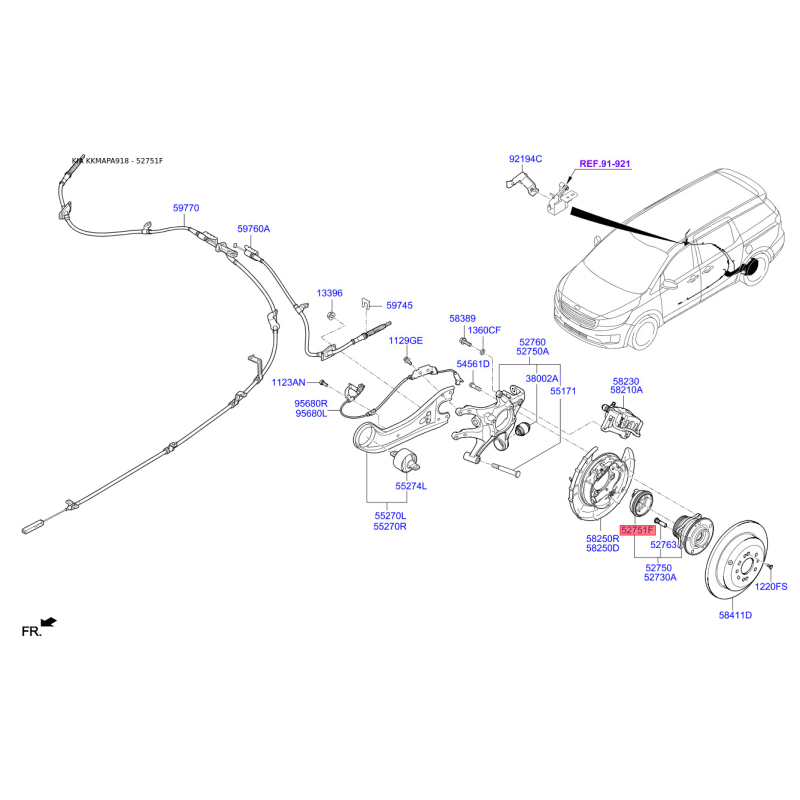 KIA KKMAPA918 - 52751F

92194C
REF.91-921

59770
59760A
13396
59745
58389
1360CF
1129GE
52760
52750A
54561D
38002A
55171
1123AN
95680R
95680L
58230
58210A
55274L
55270L
55270R
58250R
58250D
52751F
52763
52750
52730A
1220FS
58411D

FR.